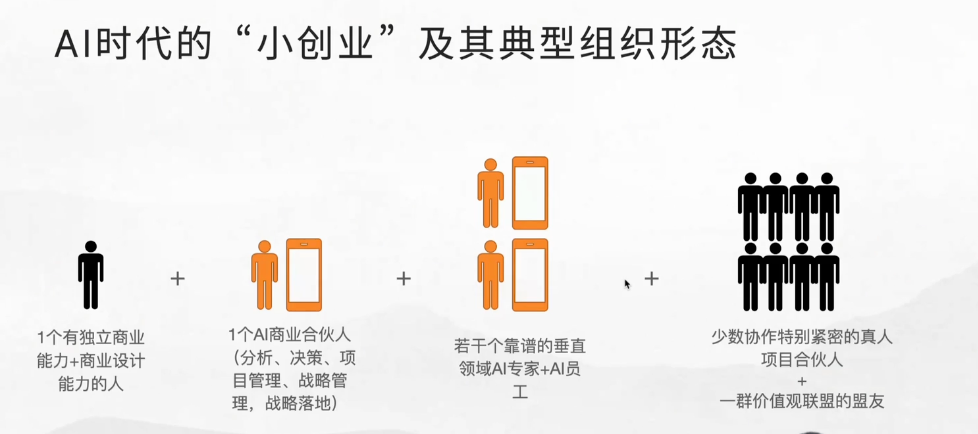 AI时代的“小创业”及其典型组织形态

1个有独立商业能力+商业设计能力的人

+

1个AI商业合伙人（分析、决策、项目管理、战略管理，战略落地）

+

若干个靠谱的垂直领域AI专家+AI员工

+

少数协作特别紧密的真人项目合伙人
+
一群价值观联盟的盟友